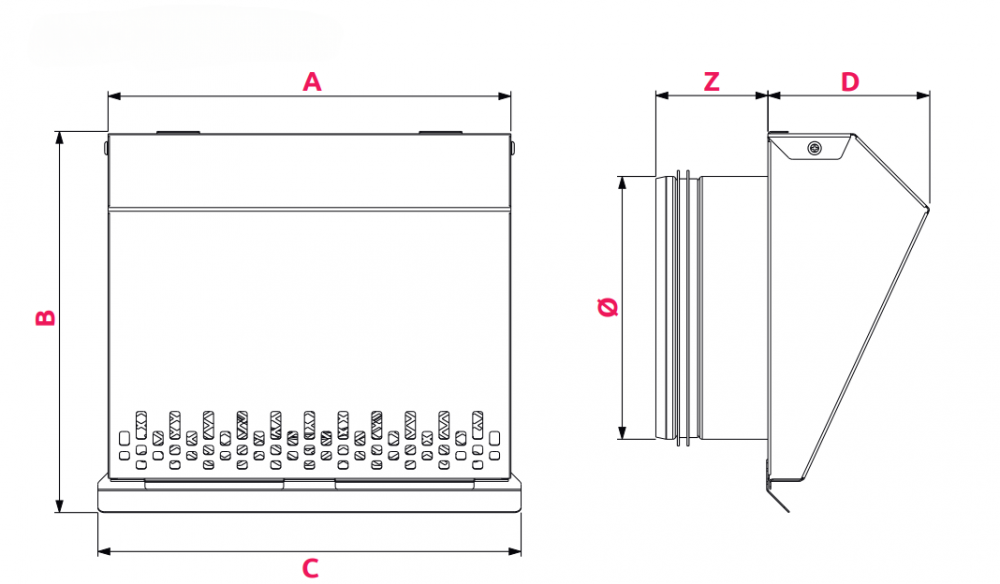 A
B
C
Z
D
Ø